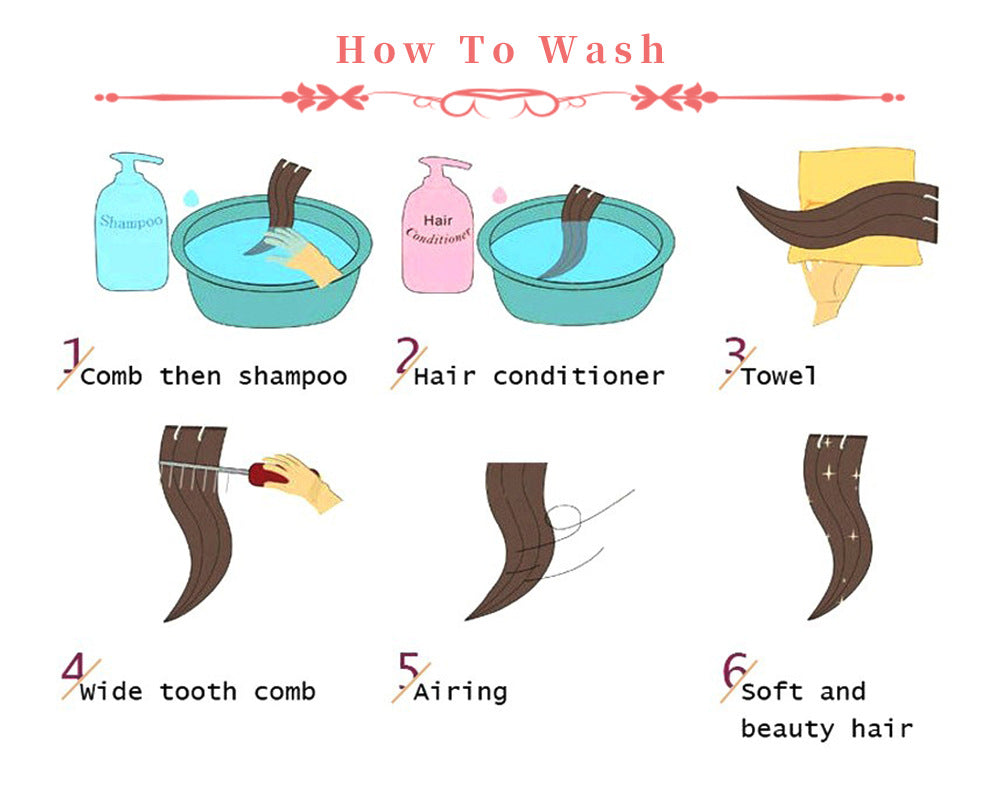 How To Wash

Shampoo

Hair Conditioner

1 Comb then shampoo

2 Hair conditioner

3 Towel

4 Wide tooth comb

5 Airing

6 Soft and beauty hair